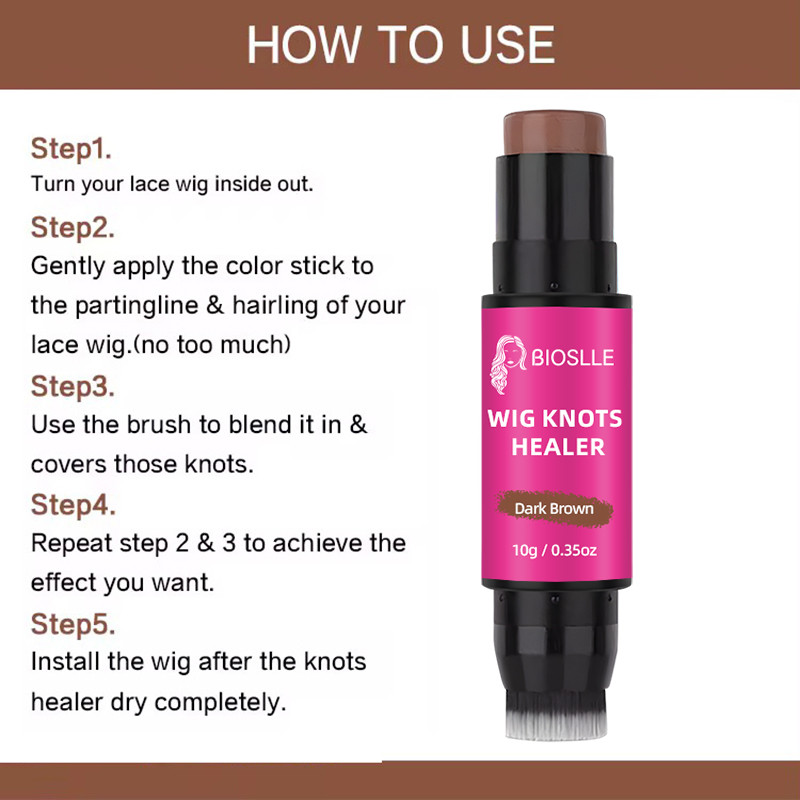 HOW TO USE

Step1.
Turn your lace wig inside out.

Step2.
Gently apply the color stick to the partingline & hairling of your lace wig.(no too much)

Step3.
Use the brush to blend it in & covers those knots.

Step4.
Repeat step 2 & 3 to achieve the effect you want.

Step5.
Install the wig after the knots healer dry completely.

BIOSLLE

WIG KNOTS HEALER

Dark Brown

10g / 0.35oz