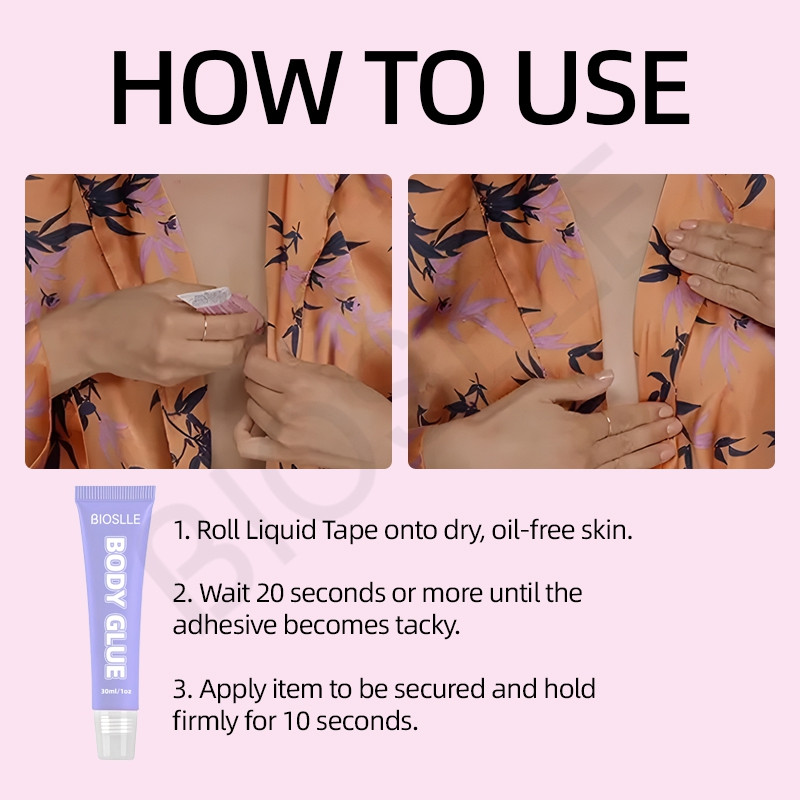 HOW TO USE

BIOSLLE

BIOSLLE
BODY GLUE
30ml/1oz

1. Roll Liquid Tape onto dry, oil-free skin.

2. Wait 20 seconds or more until the adhesive becomes tacky.

3. Apply item to be secured and hold firmly for 10 seconds.